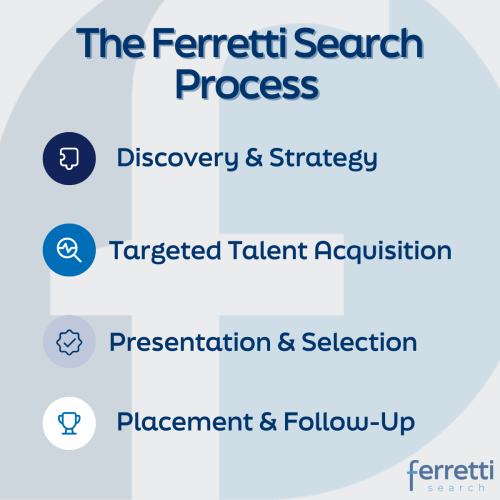 The Ferretti Search Process

Discovery & Strategy

Targeted Talent Acquisition

Presentation & Selection

Placement & Follow-Up

ferretti
search